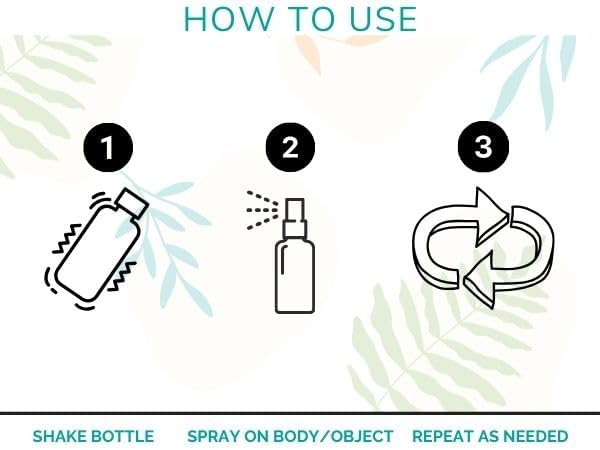 HOW TO USE

1

2

3

SHAKE BOTTLE

SPRAY ON BODY/OBJECT

REPEAT AS NEEDED