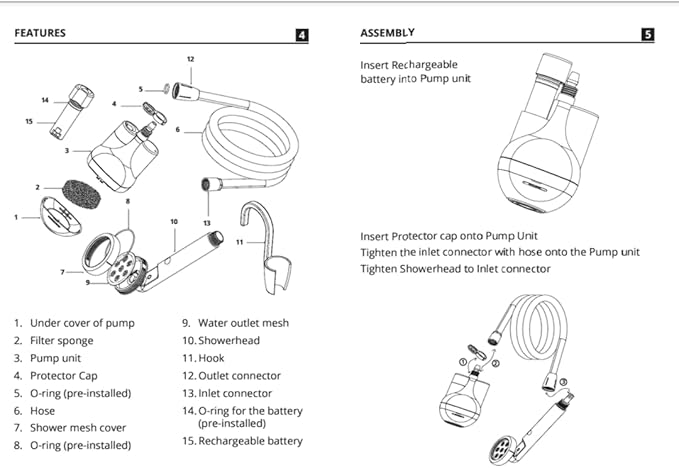 FEATURES

4

12

5

14

4

15

6

3

2

8

1

10

13

11

7

9

1. Under cover of pump
2. Filter sponge
3. Pump unit
4. Protector Cap
5. O-ring (pre-installed)
6. Hose
7. Shower mesh cover
8. O-ring (pre-installed)

9. Water outlet mesh
10. Showerhead
11. Hook
12. Outlet connector
13. Inlet connector
14. O-ring for the battery (pre-installed)
15. Rechargeable battery

ASSEMBLY

5

Insert Rechargeable battery into Pump unit

Insert Protector cap onto Pump Unit
Tighten the inlet connector with hose onto the Pump unit
Tighten Showerhead to Inlet connector

①

②

③