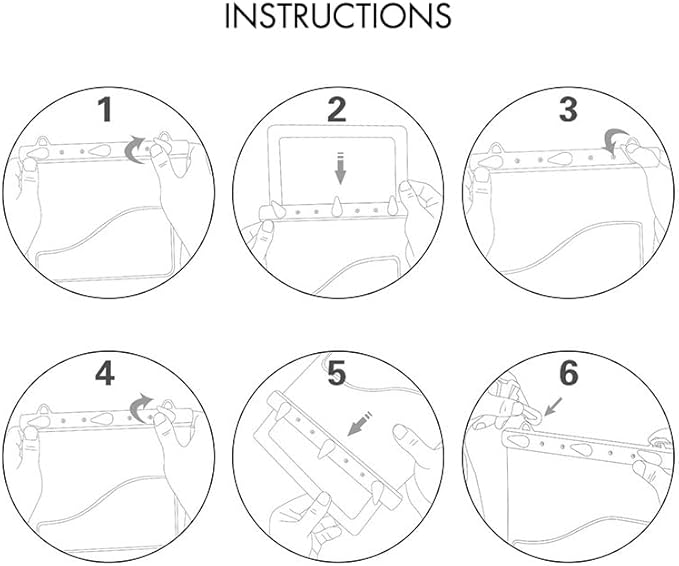 INSTRUCTIONS

1

2

3

4

5

6