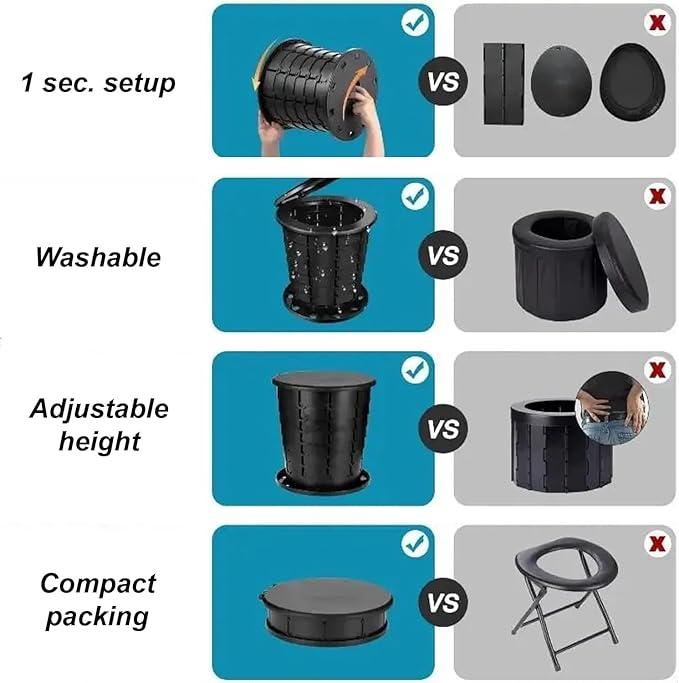 1 sec. setup

VS

Washable

VS

Adjustable height

VS

Compact packing

VS