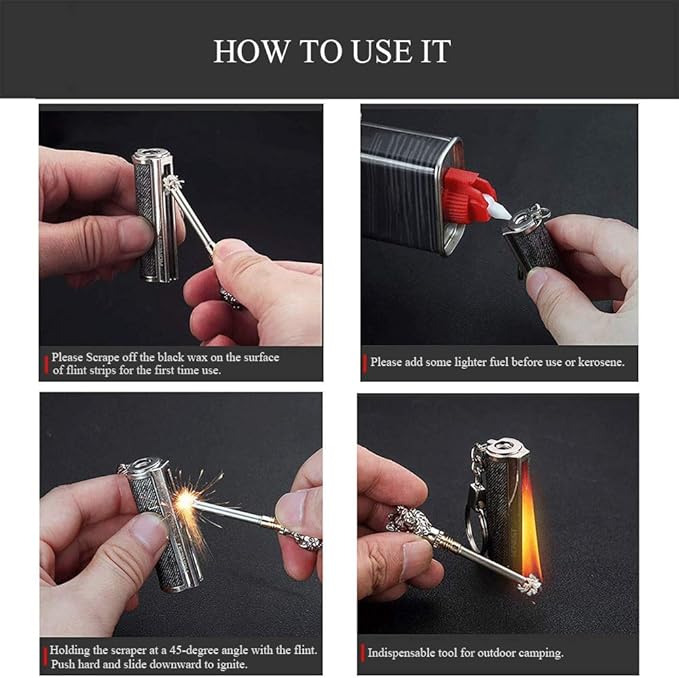 HOW TO USE IT

Please Scrape off the black wax on the surface of flint strips for the first time use.

Please add some lighter fuel before use or kerosene.

Holding the scraper at a 45-degree angle with the flint. Push hard and slide downward to ignite.

Indispensable tool for outdoor camping.