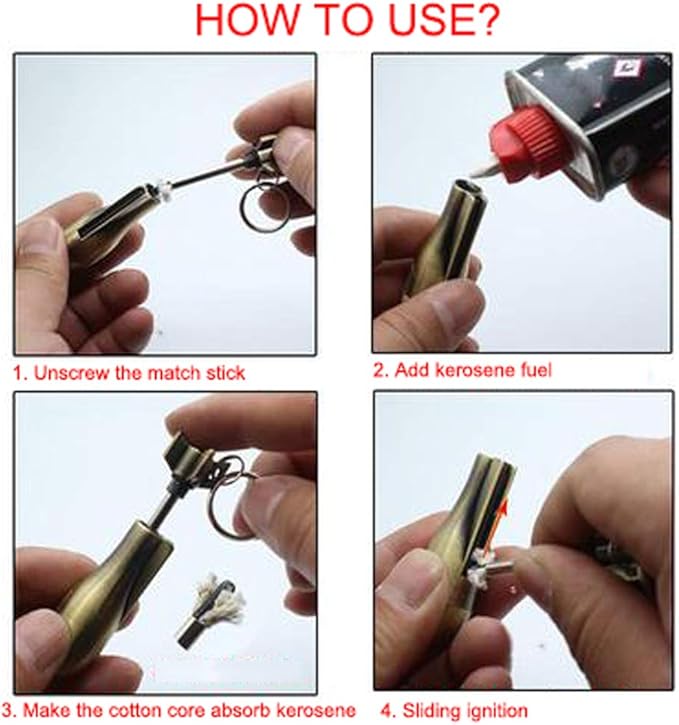 HOW TO USE?

1. Unscrew the match stick

2. Add kerosene fuel

3. Make the cotton core absorb kerosene

4. Sliding ignition