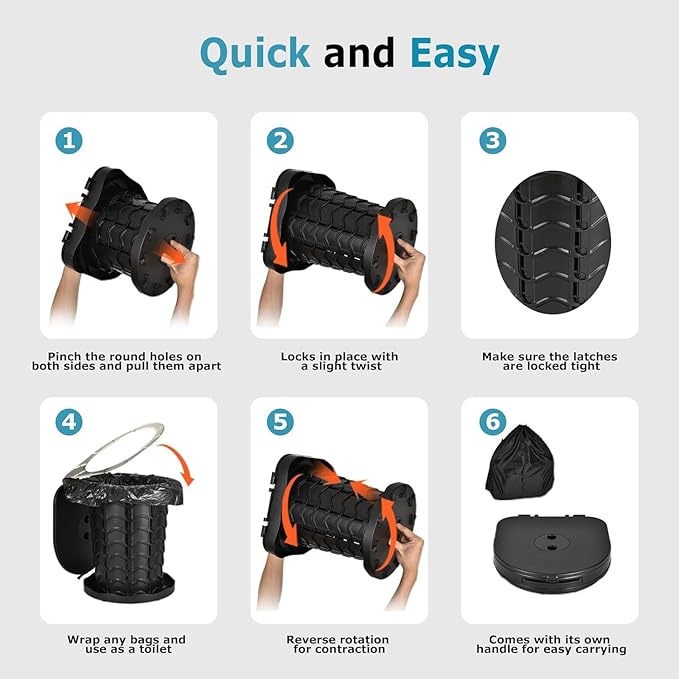 Quick and Easy

1

Pinch the round holes on both sides and pull them apart

2

Locks in place with a slight twist

3

Make sure the latches are locked tight

4

Wrap any bags and use as a toilet

5

Reverse rotation for contraction

6

Comes with its own handle for easy carrying