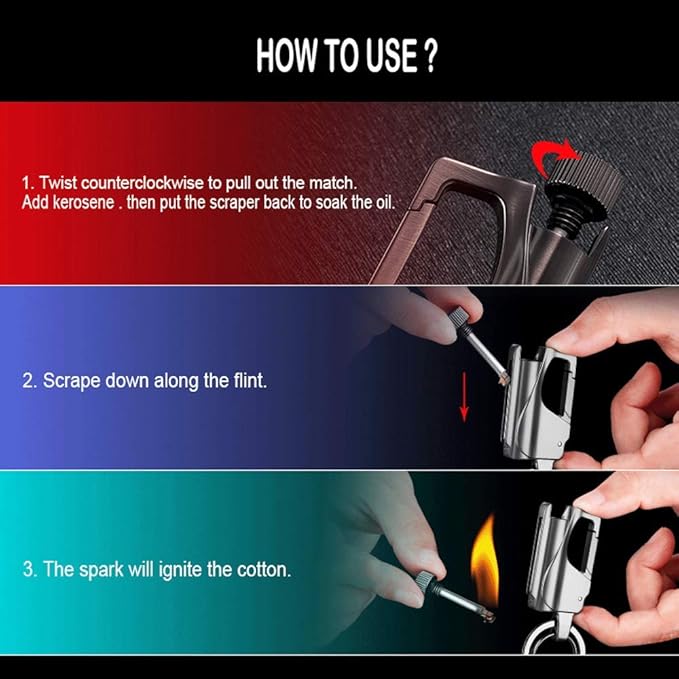 HOW TO USE ?

1. Twist counterclockwise to pull out the match.
Add kerosene . then put the scraper back to soak the oil.

2. Scrape down along the flint.

3. The spark will ignite the cotton.