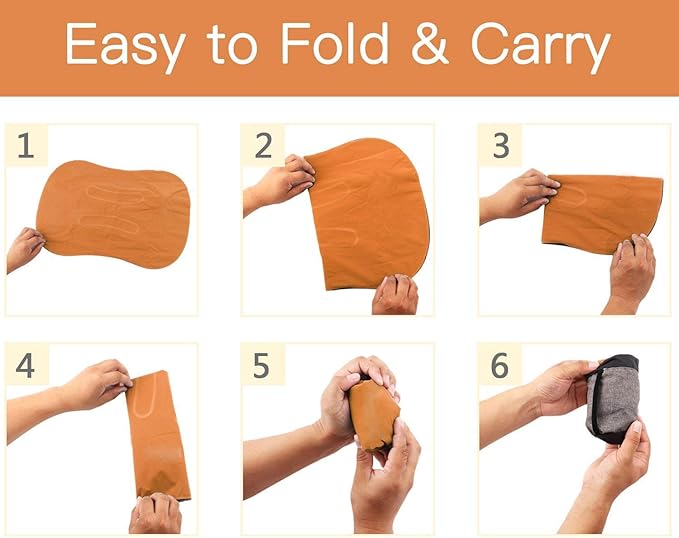 Easy to Fold & Carry

1

2

3

4

5

6