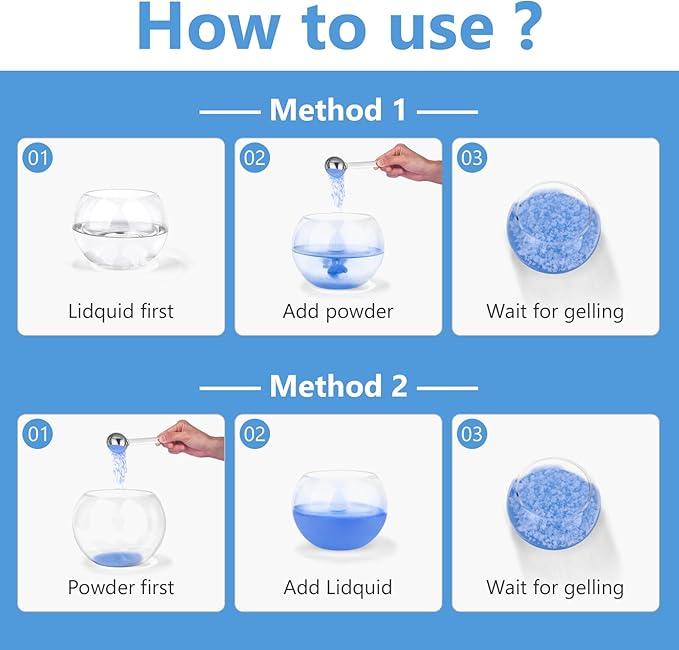 How to use ?

Method 1

01
Lidquid first

02
Add powder

03
Wait for gelling

Method 2

01
Powder first

02
Add Lidquid

03
Wait for gelling