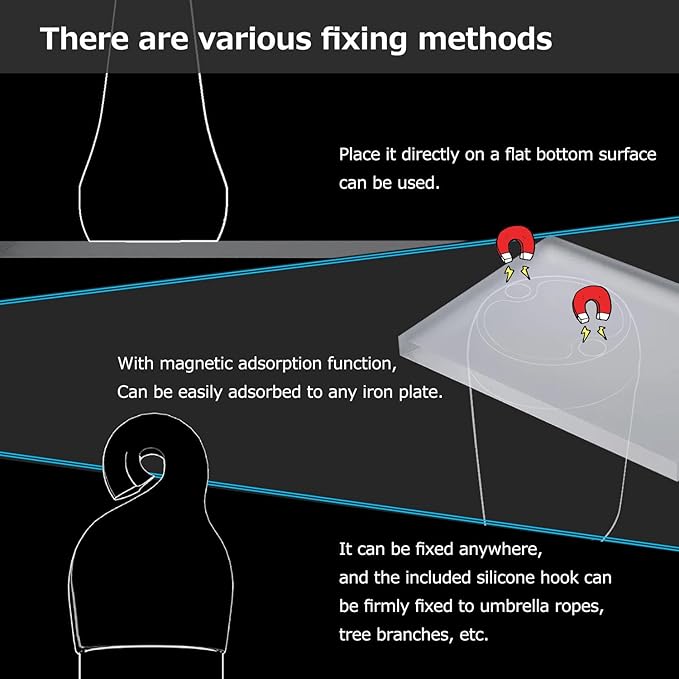 There are various fixing methods

Place it directly on a flat bottom surface can be used.

With magnetic adsorption function, Can be easily adsorbed to any iron plate.

It can be fixed anywhere, and the included silicone hook can be firmly fixed to umbrella ropes, tree branches, etc.