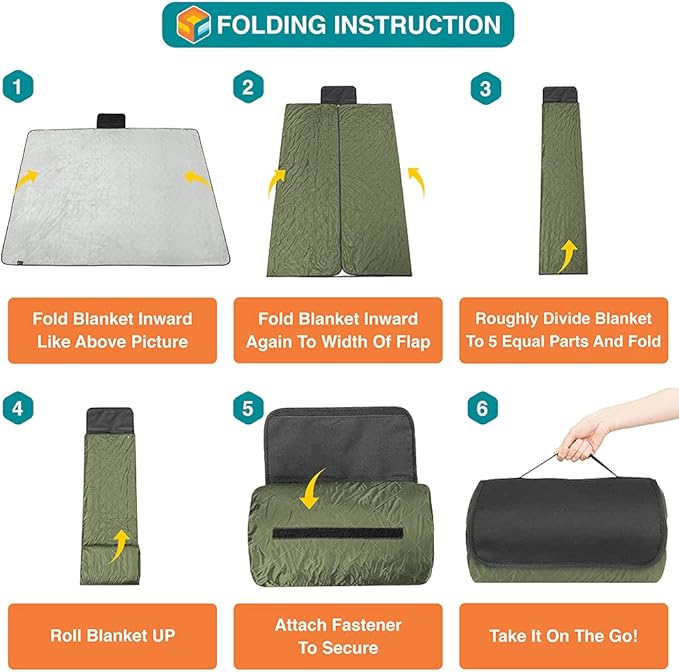 FOLDING INSTRUCTION

1

Fold Blanket Inward Like Above Picture

2

Fold Blanket Inward Again To Width Of Flap

3

Roughly Divide Blanket To 5 Equal Parts And Fold

4

Roll Blanket UP

5

Attach Fastener To Secure

6

Take It On The Go!