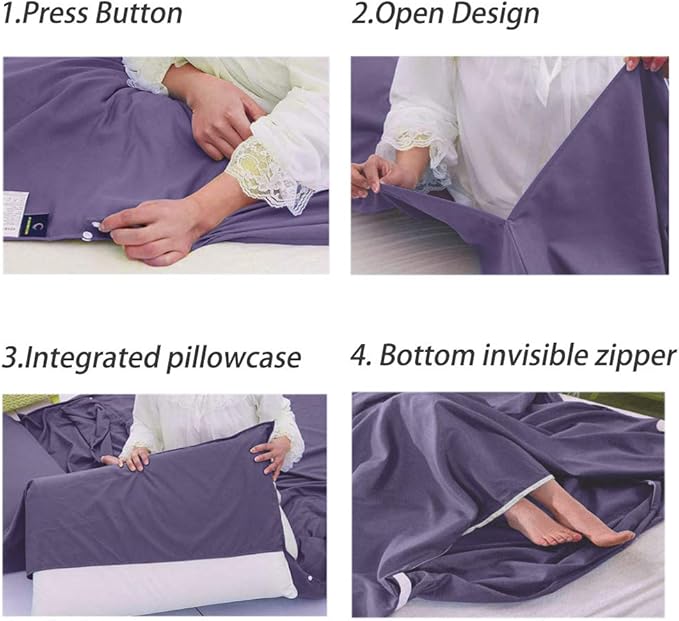 1.Press Button

2.Open Design

3.Integrated pillowcase

4. Bottom invisible zipper