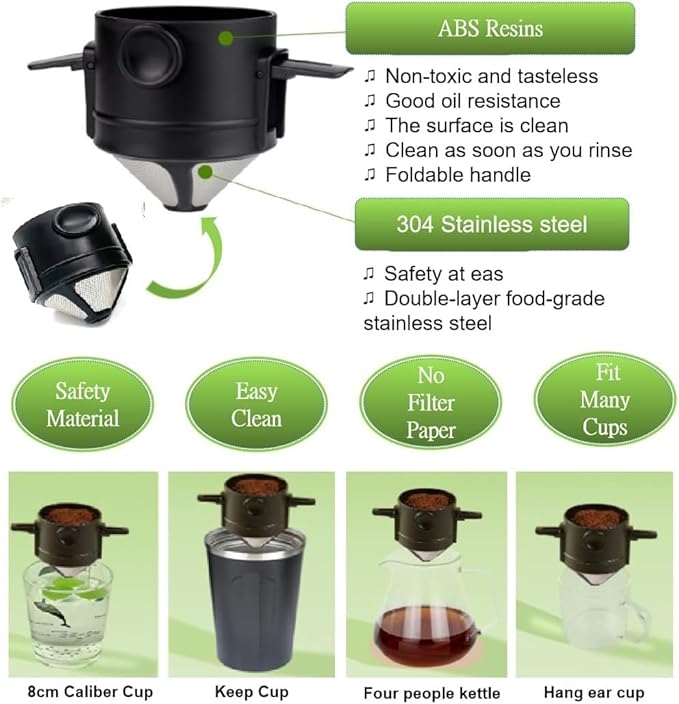 ABS Resins

♫ Non-toxic and tasteless
♫ Good oil resistance
♫ The surface is clean
♫ Clean as soon as you rinse
♫ Foldable handle

304 Stainless steel

♫ Safety at eas
♫ Double-layer food-grade stainless steel

Safety Material

Easy Clean

No Filter Paper

Fit Many Cups

8cm Caliber Cup

Keep Cup

Four people kettle

Hang ear cup