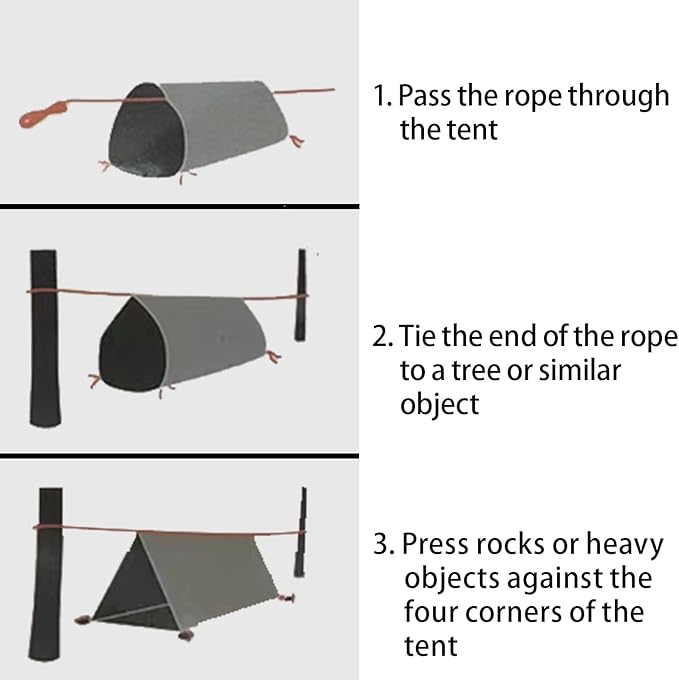 1. Pass the rope through the tent

2. Tie the end of the rope to a tree or similar object

3. Press rocks or heavy objects against the four corners of the tent