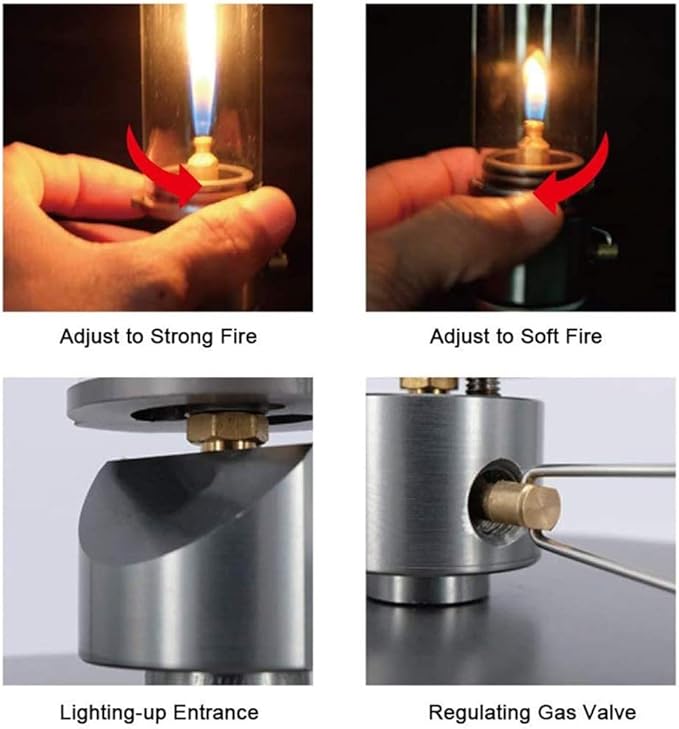 Adjust to Strong Fire

Adjust to Soft Fire

Lighting-up Entrance

Regulating Gas Valve