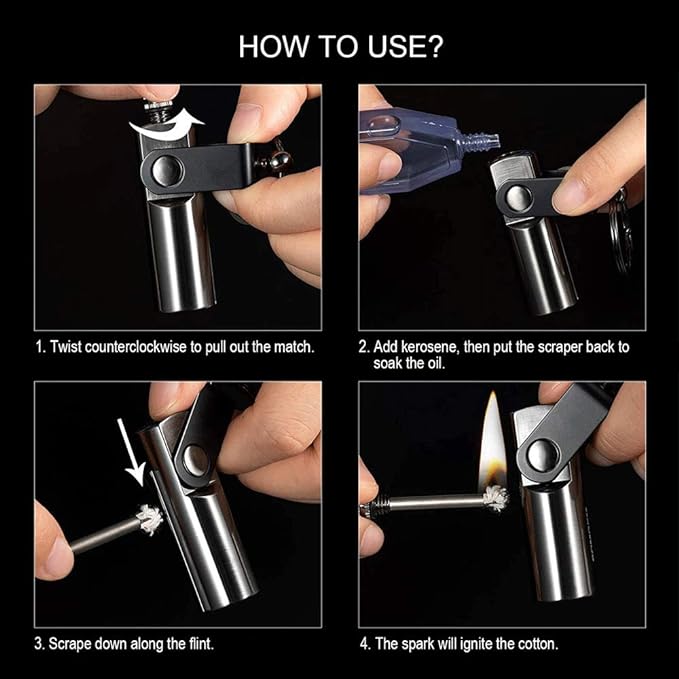 HOW TO USE?

1. Twist counterclockwise to pull out the match.

2. Add kerosene, then put the scraper back to soak the oil.

3. Scrape down along the flint.

4. The spark will ignite the cotton.