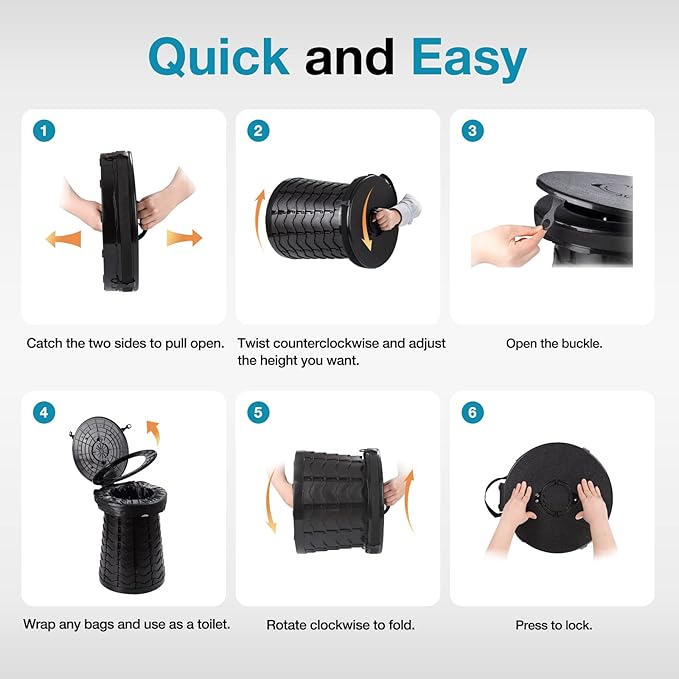 Quick and Easy

1

Catch the two sides to pull open.

2

Twist counterclockwise and adjust the height you want.

3

Open the buckle.

4

Wrap any bags and use as a toilet.

5

Rotate clockwise to fold.

6

Press to lock.