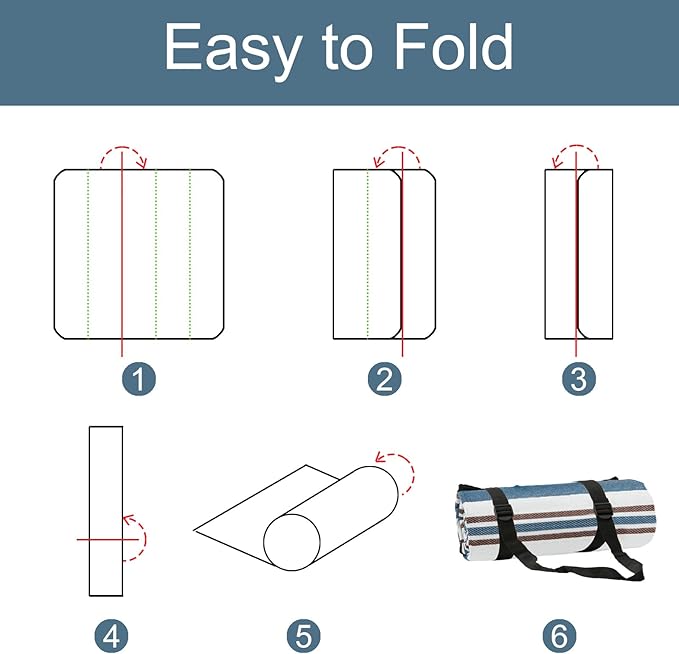 Easy to Fold

1

2

3

4

5

6