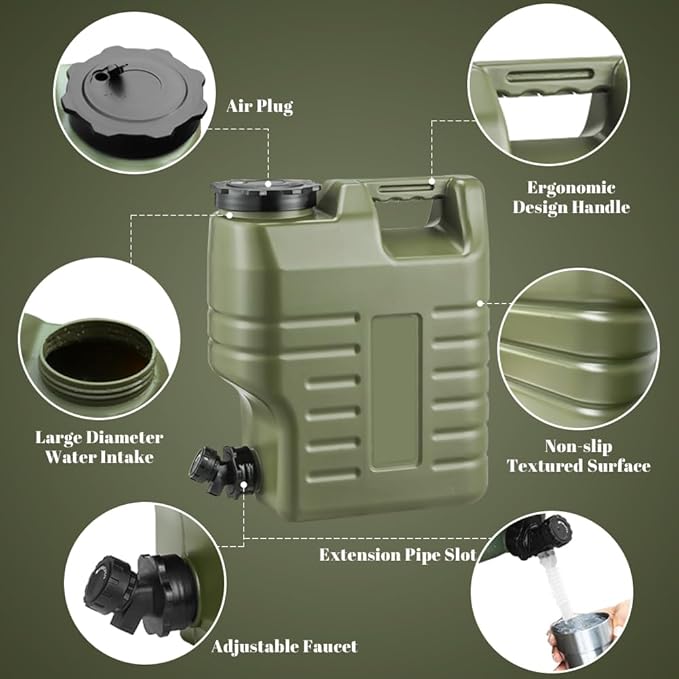 Air Plug

Ergonomic Design Handle

Large Diameter Water Intake

Non-slip Textured Surface

Extension Pipe Slot

Adjustable Faucet