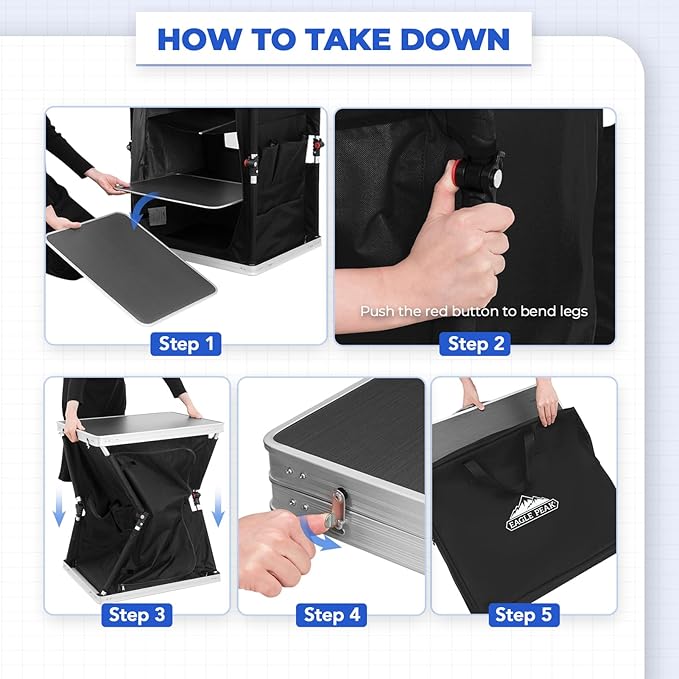 HOW TO TAKE DOWN

Step 1

Push the red button to bend legs

Step 2

Step 3

Step 4

EAGLE PEAK

Step 5