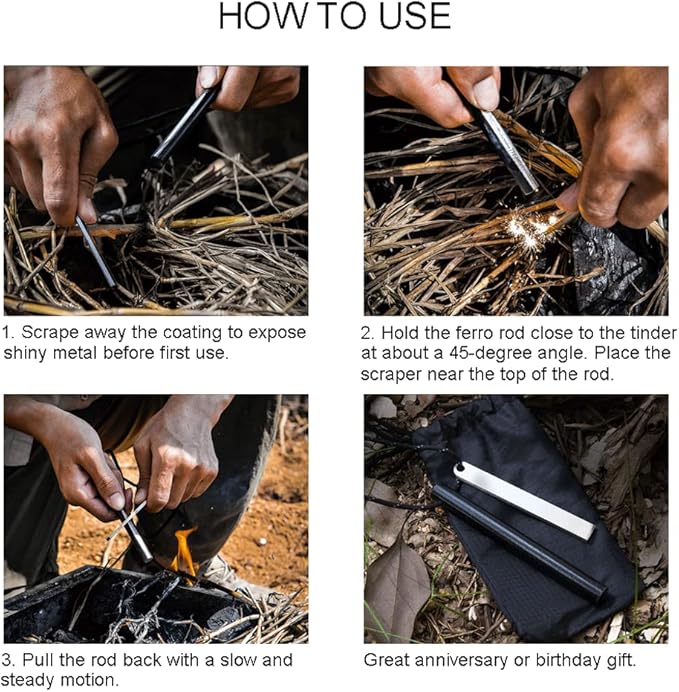 HOW TO USE

1. Scrape away the coating to expose shiny metal before first use.

2. Hold the ferro rod close to the tinder at about a 45-degree angle. Place the scraper near the top of the rod.

3. Pull the rod back with a slow and steady motion.

Great anniversary or birthday gift.