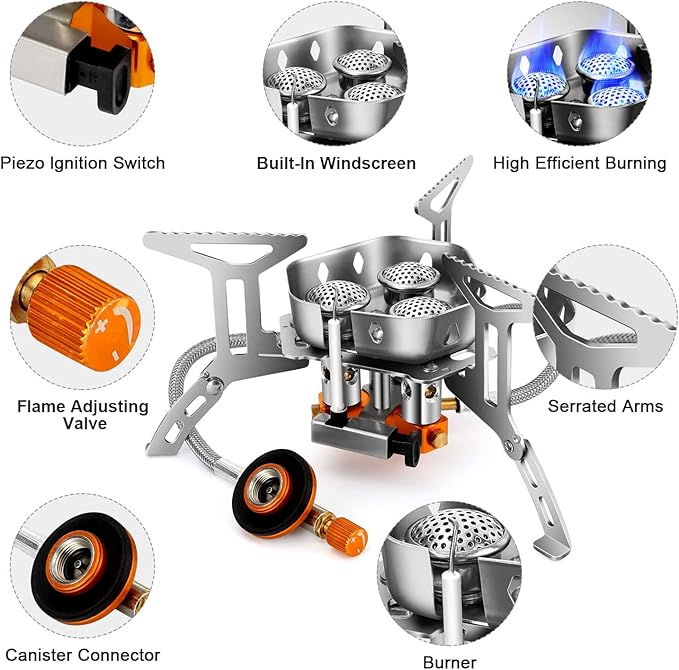 Piezo Ignition Switch

Built-In Windscreen

High Efficient Burning

Flame Adjusting Valve

Serrated Arms

Canister Connector

Burner