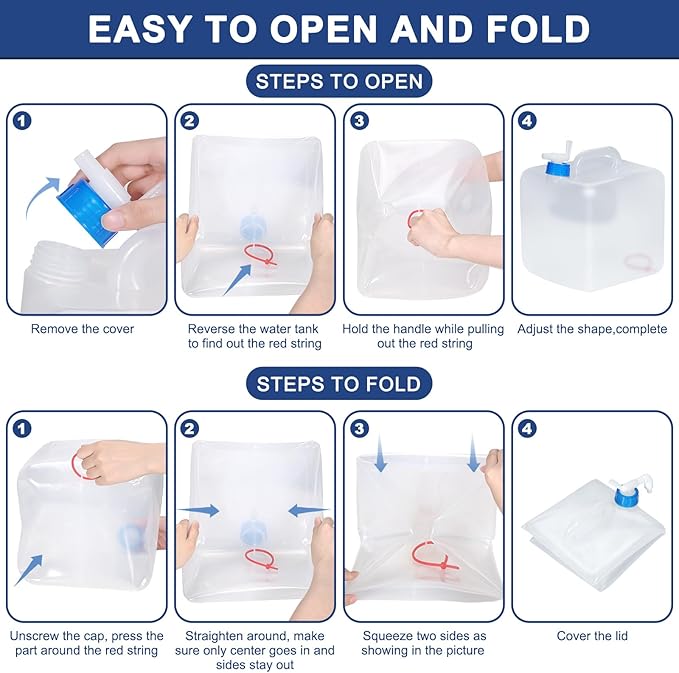 EASY TO OPEN AND FOLD

STEPS TO OPEN

1
Remove the cover

2
Reverse the water tank to find out the red string

3
Hold the handle while pulling out the red string

4
Adjust the shape,complete

STEPS TO FOLD

1
Unscrew the cap, press the part around the red string

2
Straighten around, make sure only center goes in and sides stay out

3
Squeeze two sides as showing in the picture

4
Cover the lid