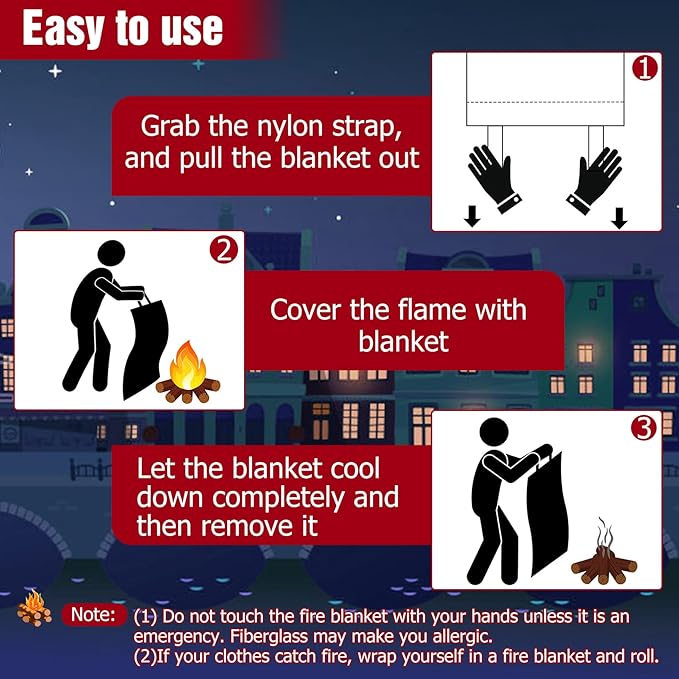 Easy to use

1

Grab the nylon strap, and pull the blanket out

2

Cover the flame with blanket

3

Let the blanket cool down completely and then remove it

Note: (1) Do not touch the fire blanket with your hands unless it is an emergency. Fiberglass may make you allergic.
(2)If your clothes catch fire, wrap yourself in a fire blanket and roll.