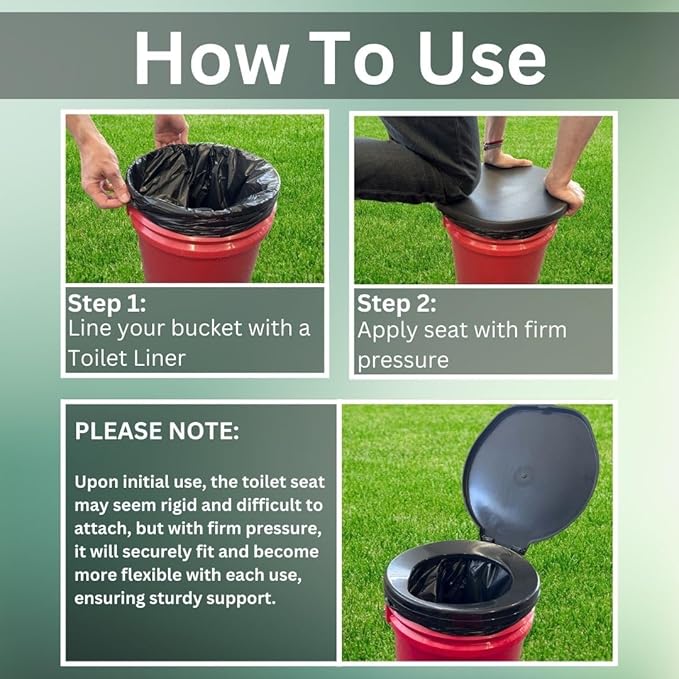 How To Use

Step 1:
Line your bucket with a Toilet Liner

Step 2:
Apply seat with firm pressure

PLEASE NOTE:

Upon initial use, the toilet seat may seem rigid and difficult to attach, but with firm pressure, it will securely fit and become more flexible with each use, ensuring sturdy support.