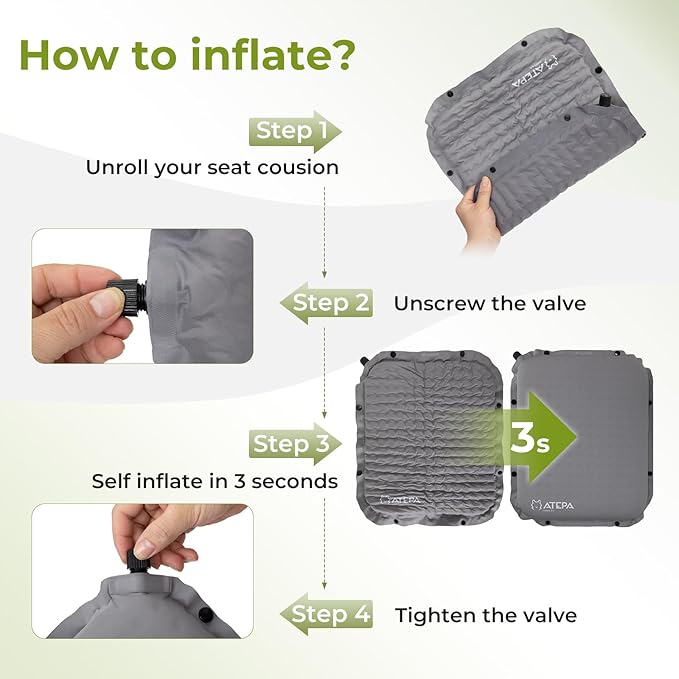 How to inflate?

Step 1
Unroll your seat cousion

ATEPA

Step 2 Unscrew the valve

Step 3
Self inflate in 3 seconds

3s

ATEPA

ATEPA

Step 4 Tighten the valve