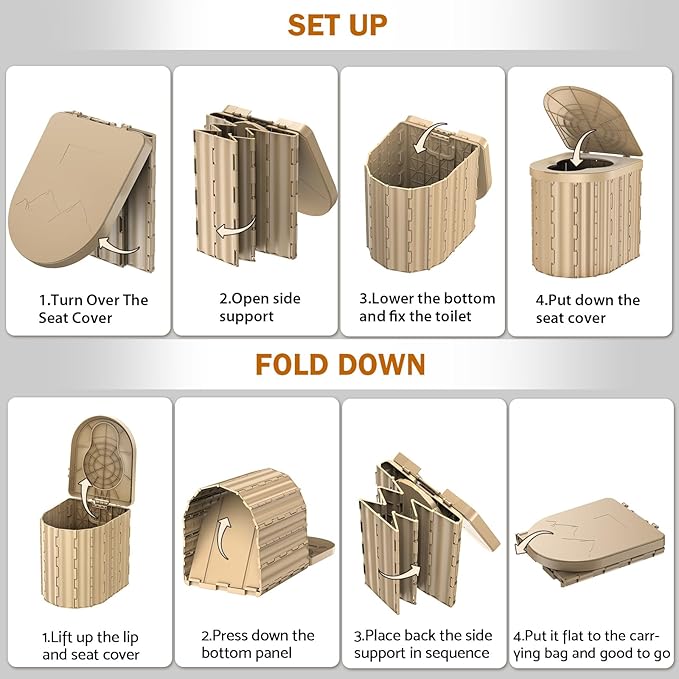 SET UP

1.Turn Over The Seat Cover

2.Open side support

3.Lower the bottom and fix the toilet

4.Put down the seat cover

FOLD DOWN

1.Lift up the lip and seat cover

2.Press down the bottom panel

3.Place back the side support in sequence

4.Put it flat to the carrying bag and good to go