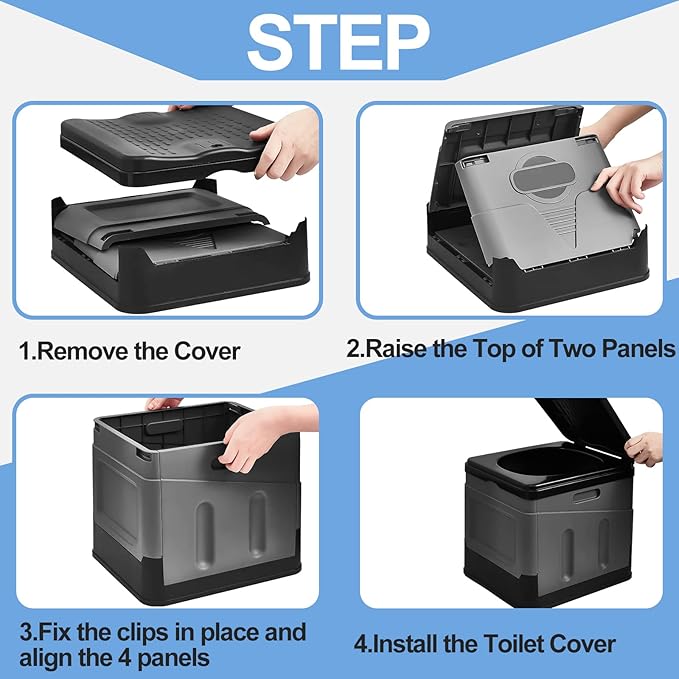 STEP

1.Remove the Cover

2.Raise the Top of Two Panels

3.Fix the clips in place and align the 4 panels

4.Install the Toilet Cover