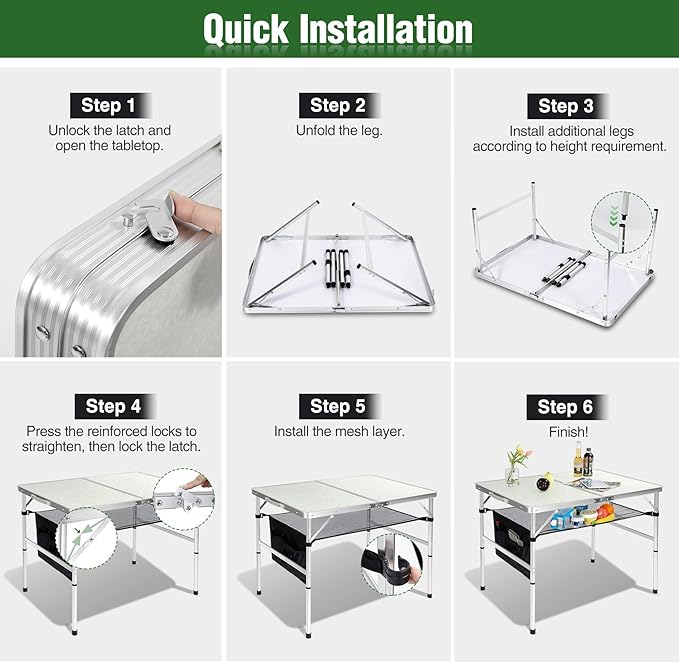 Quick Installation

Step 1
Unlock the latch and open the tabletop.

Step 2
Unfold the leg.

Step 3
Install additional legs according to height requirement.

Step 4
Press the reinforced locks to straighten, then lock the latch.

Step 5
Install the mesh layer.

Step 6
Finish!