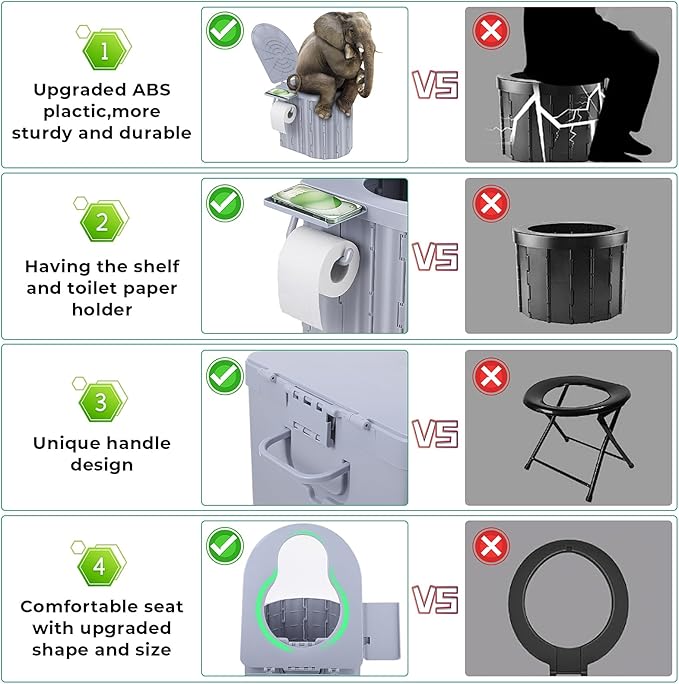 1

Upgraded ABS plactic,more sturdy and durable

VS

2

Having the shelf and toilet paper holder

VS

3

Unique handle design

VS

4

Comfortable seat with upgraded shape and size

VS