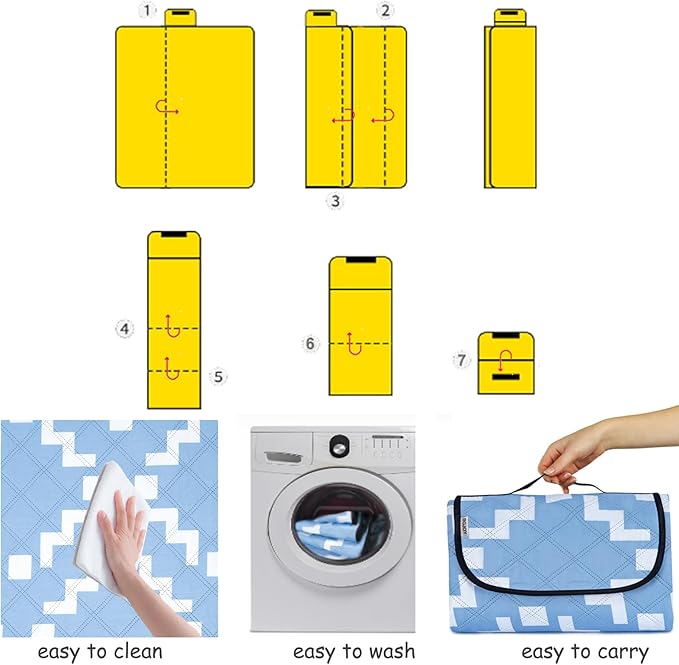 1
2
3
4
5
6
7
easy to clean
easy to wash
easy to carry