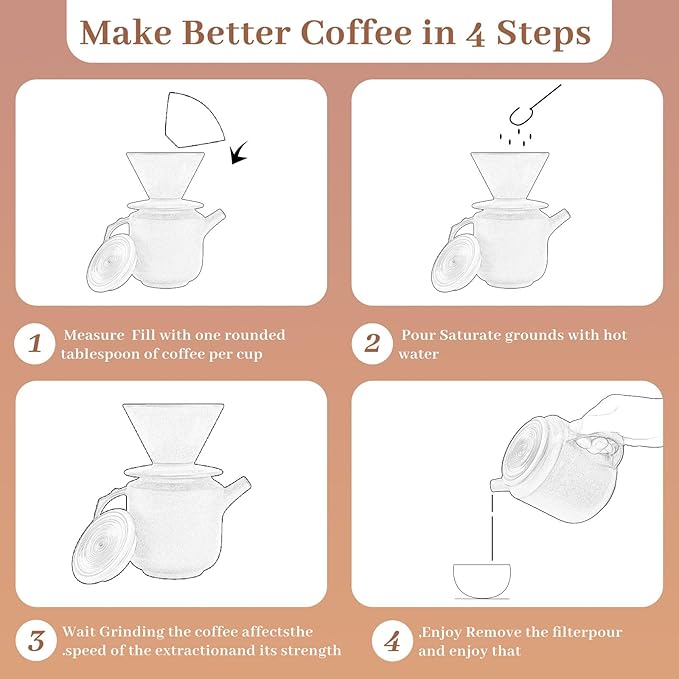 Make Better Coffee in 4 Steps

1 Measure Fill with one rounded tablespoon of coffee per cup

2 Pour Saturate grounds with hot water

3 Wait Grinding the coffee affectsthe .speed of the extractionand its strength

4 ,Enjoy Remove the filterpour and enjoy that