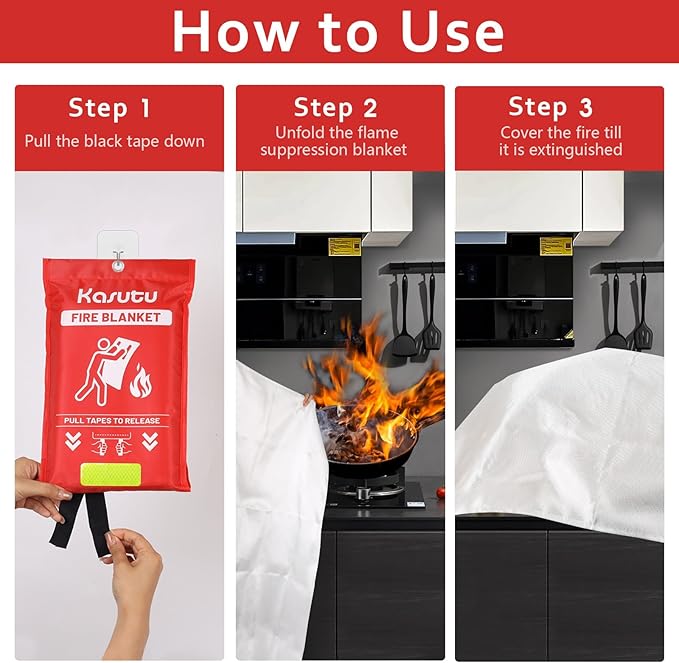 How to Use

Step 1
Pull the black tape down

Kasutu
FIRE BLANKET
PULL TAPES TO RELEASE

Step 2
Unfold the flame suppression blanket

Step 3
Cover the fire till it is extinguished