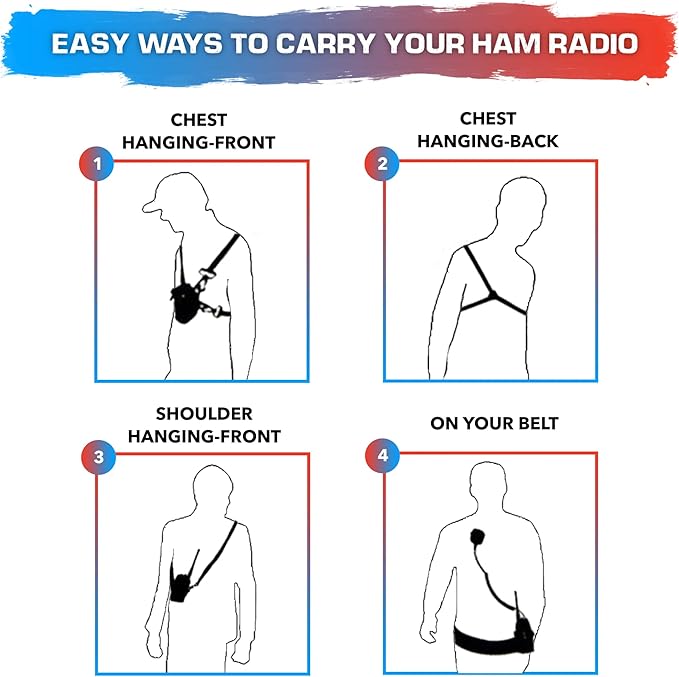 EASY WAYS TO CARRY YOUR HAM RADIO

CHEST HANGING-FRONT

1

CHEST HANGING-BACK

2

SHOULDER HANGING-FRONT

3

ON YOUR BELT

4