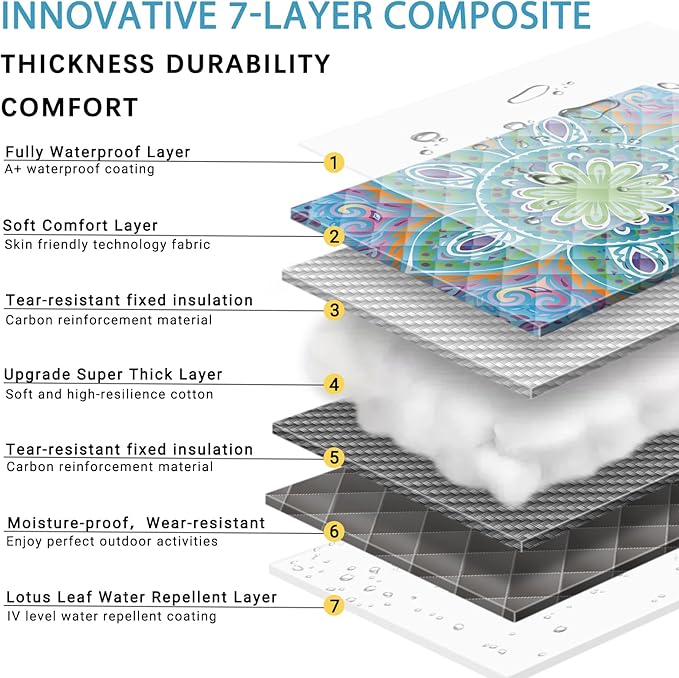 INNOVATIVE 7-LAYER COMPOSITE

THICKNESS DURABILITY

COMFORT

Fully Waterproof Layer
A+ waterproof coating

1

Soft Comfort Layer
Skin friendly technology fabric

2

Tear-resistant fixed insulation
Carbon reinforcement material

3

Upgrade Super Thick Layer
Soft and high-resilience cotton

4

Tear-resistant fixed insulation
Carbon reinforcement material

5

Moisture-proof, Wear-resistant
Enjoy perfect outdoor activities

6

Lotus Leaf Water Repellent Layer
IV level water repellent coating

7