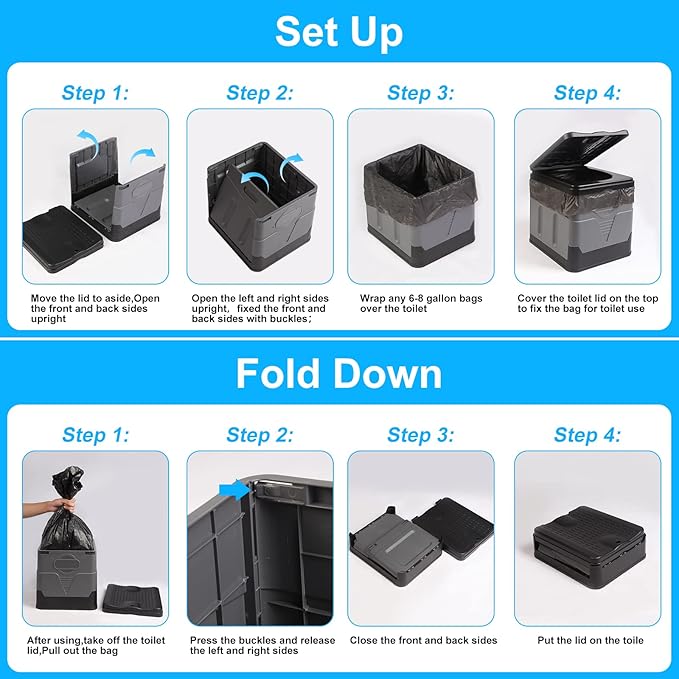 Set Up

Step 1:

Move the lid to aside,Open the front and back sides upright

Step 2:

Open the left and right sides upright, fixed the front and back sides with buckles;

Step 3:

Wrap any 6-8 gallon bags over the toilet

Step 4:

Cover the toilet lid on the top to fix the bag for toilet use

Fold Down

Step 1:

After using,take off the toilet lid,Pull out the bag

Step 2:

Press the buckles and release the left and right sides

Step 3:

Close the front and back sides

Step 4:

Put the lid on the toile