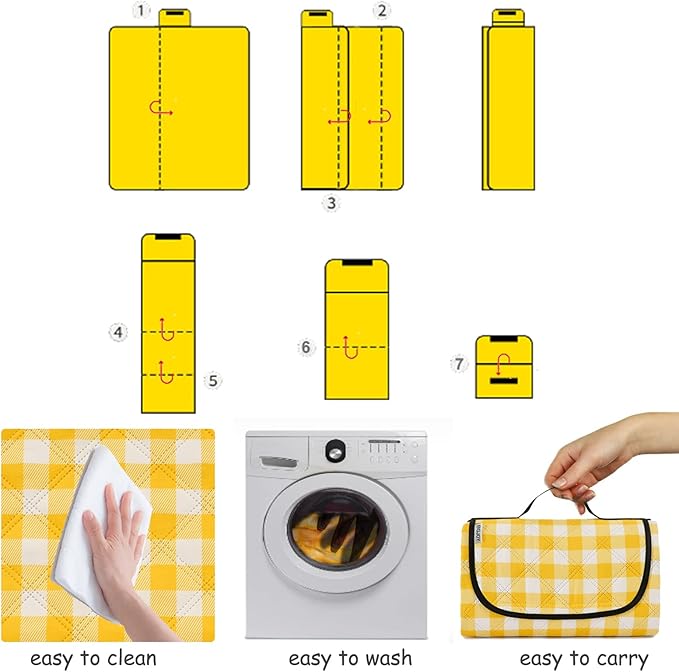 1
2
3
4
5
6
7
easy to clean
easy to wash
easy to carry