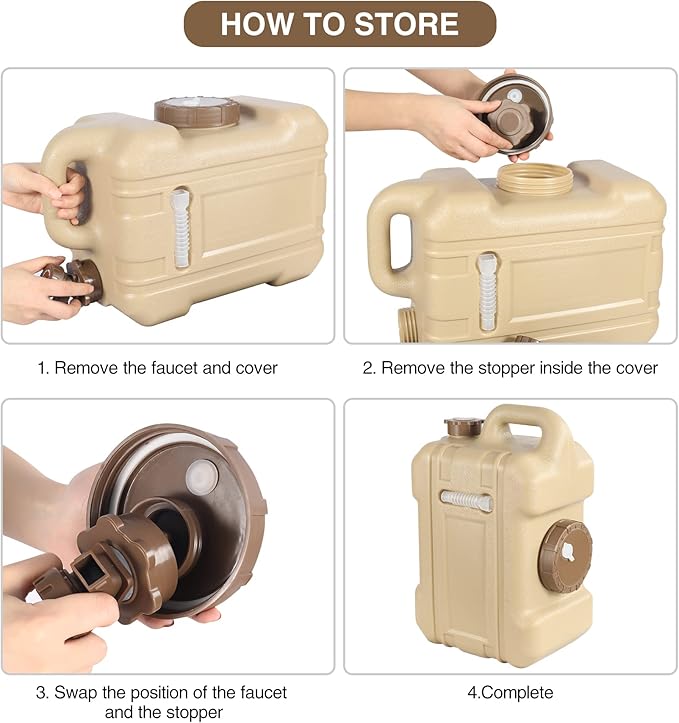 HOW TO STORE

1. Remove the faucet and cover

2. Remove the stopper inside the cover

3. Swap the position of the faucet and the stopper

4.Complete