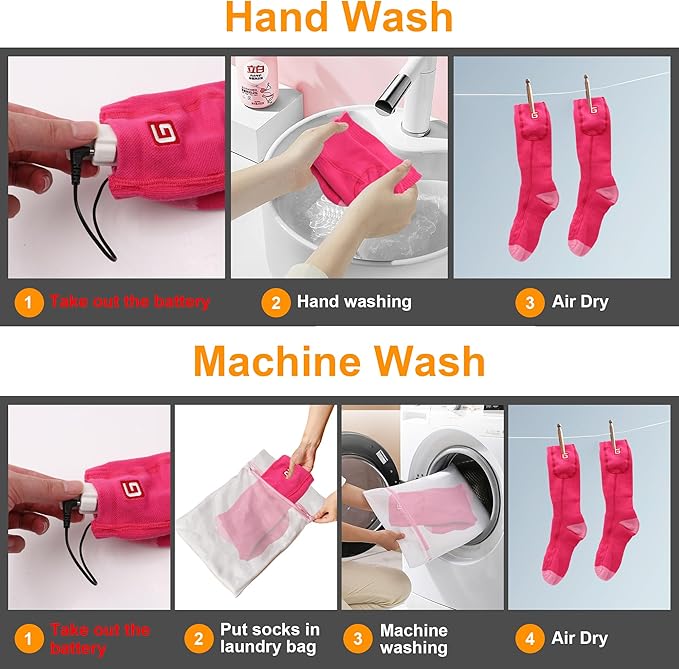 Hand Wash

1 Take out the battery

2 Hand washing

3 Air Dry

Machine Wash

1 Take out the battery

2 Put socks in laundry bag

3 Machine washing

4 Air Dry