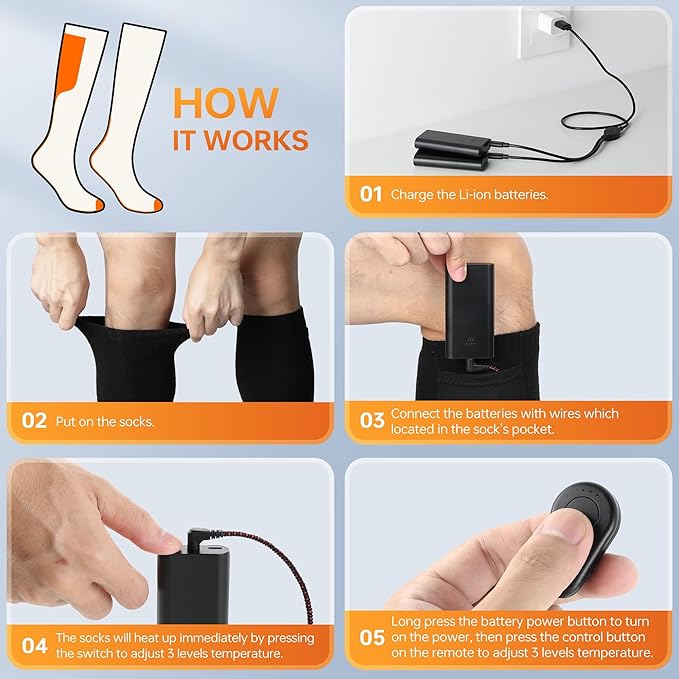 HOW
IT WORKS

01 Charge the Li-ion batteries.

02 Put on the socks.

03 Connect the batteries with wires which located in the sock's pocket.

04 The socks will heat up immediately by pressing the switch to adjust 3 levels temperature.

05 Long press the battery power button to turn on the power, then press the control button on the remote to adjust 3 levels temperature.