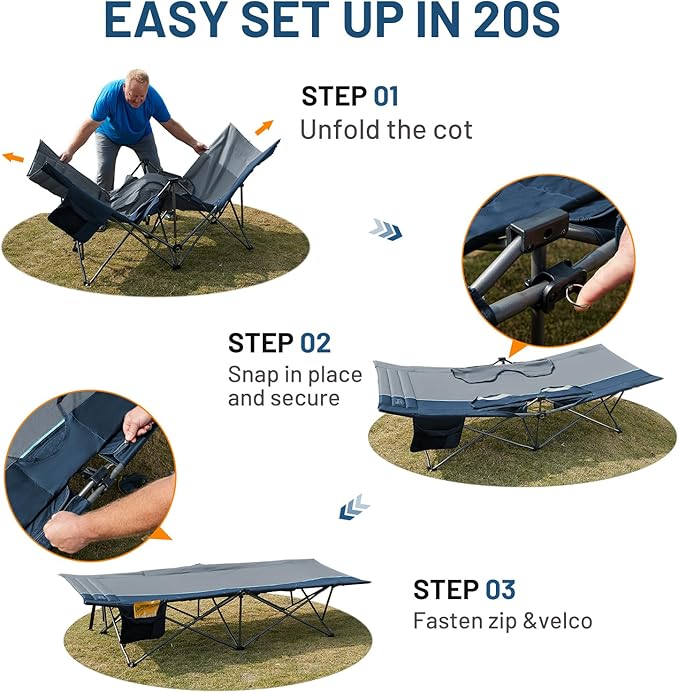 EASY SET UP IN 20S

STEP 01
Unfold the cot

STEP 02
Snap in place and secure

STEP 03
Fasten zip &velco