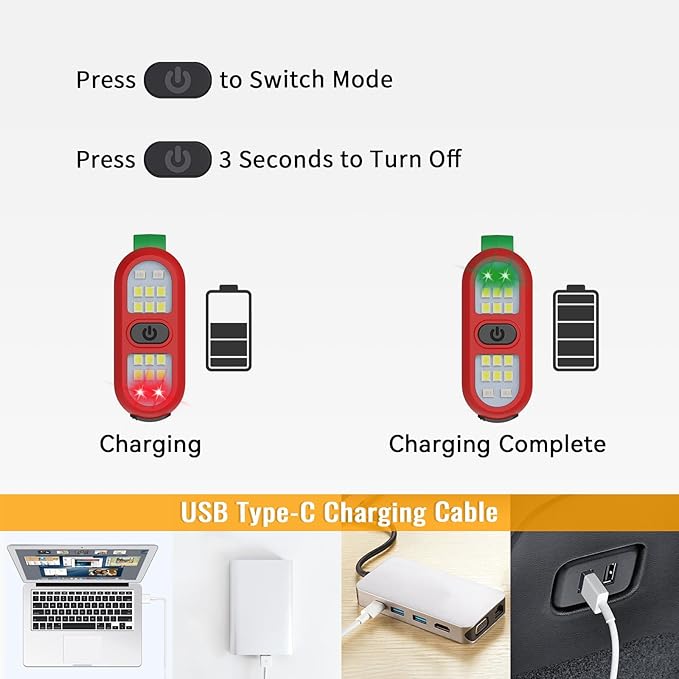 Press to Switch Mode

Press 3 Seconds to Turn Off

Charging

Charging Complete

USB Type-C Charging Cable