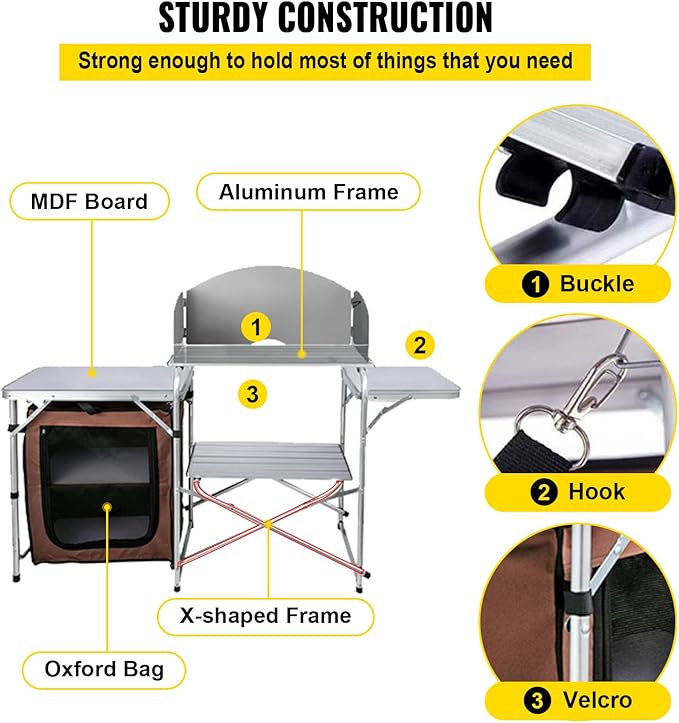 STURDY CONSTRUCTION

Strong enough to hold most of things that you need

MDF Board

Aluminum Frame

1

2

3

X-shaped Frame

Oxford Bag

1 Buckle

2 Hook

3 Velcro