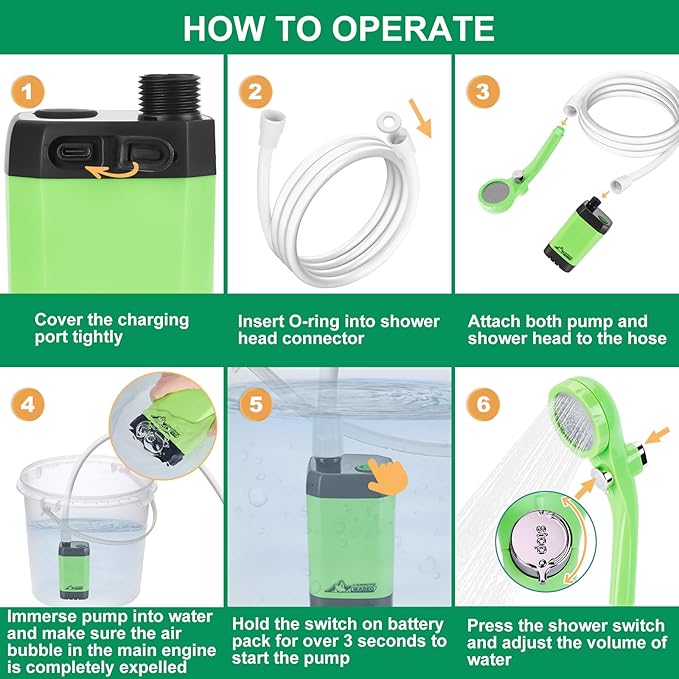 HOW TO OPERATE

1

Cover the charging port tightly

2

Insert O-ring into shower head connector

3

Attach both pump and shower head to the hose

4

Immerse pump into water and make sure the air bubble in the main engine is completely expelled

5

WADEO

Hold the switch on battery pack for over 3 seconds to start the pump

6

stop

Press the shower switch and adjust the volume of water