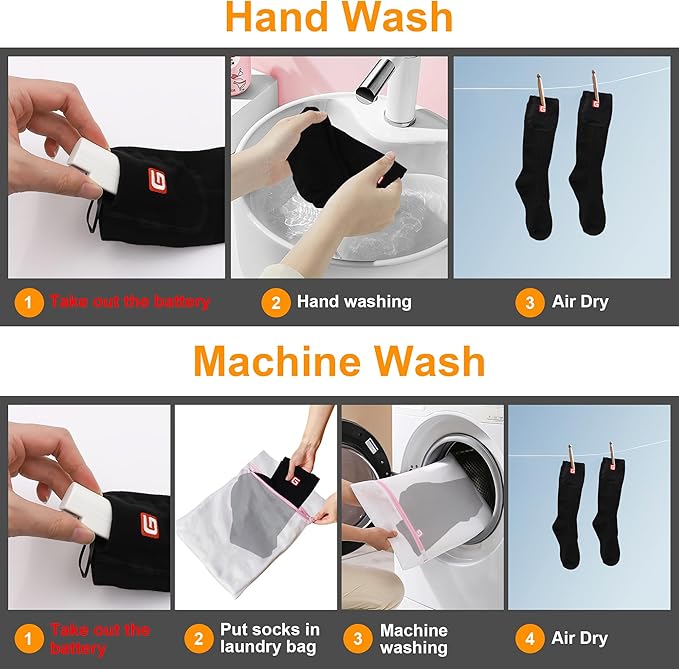 Hand Wash

1 Take out the battery

2 Hand washing

3 Air Dry

Machine Wash

1 Take out the battery

2 Put socks in laundry bag

3 Machine washing

4 Air Dry