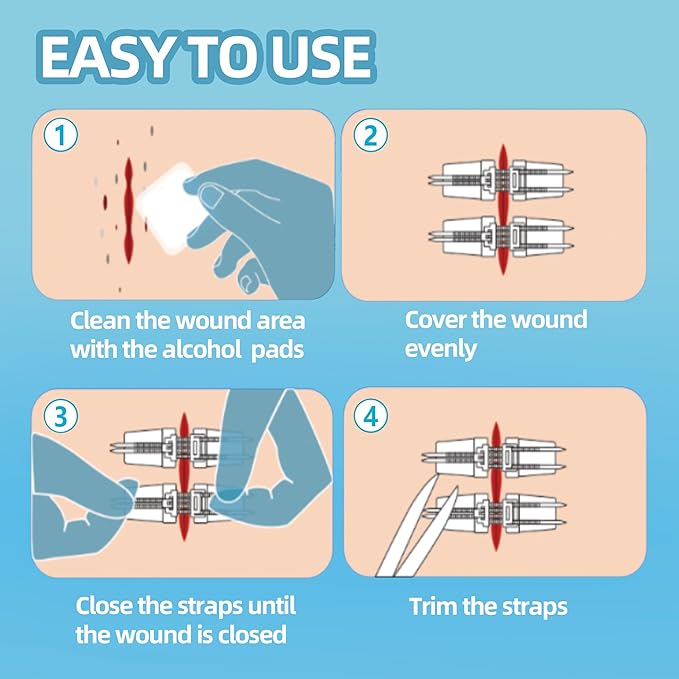 EASY TO USE

1

Clean the wound area with the alcohol  pads

2

Cover the wound evenly

3

Close the straps until the wound is closed

4

Trim the straps