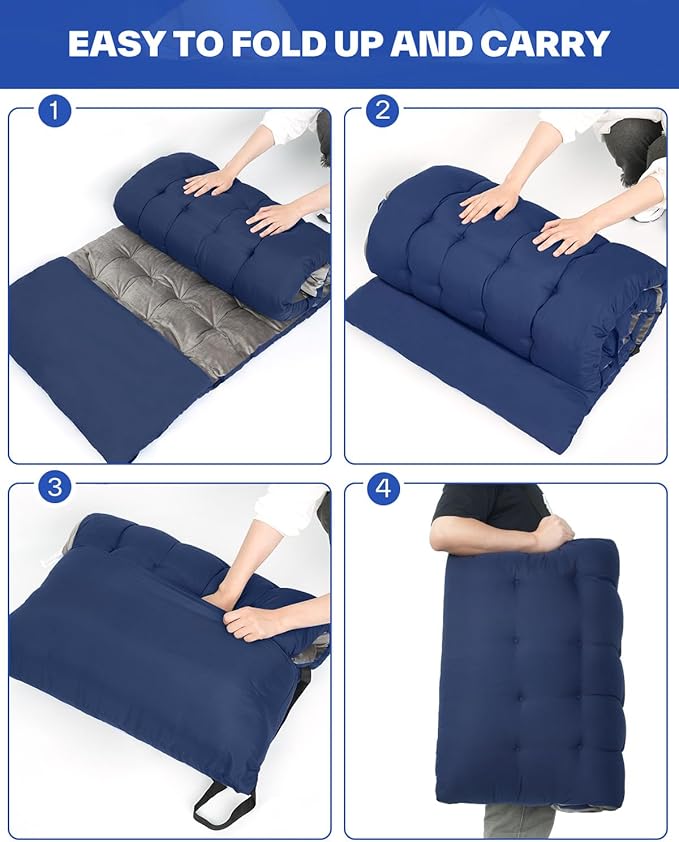 EASY TO FOLD UP AND CARRY

1

2

3

4