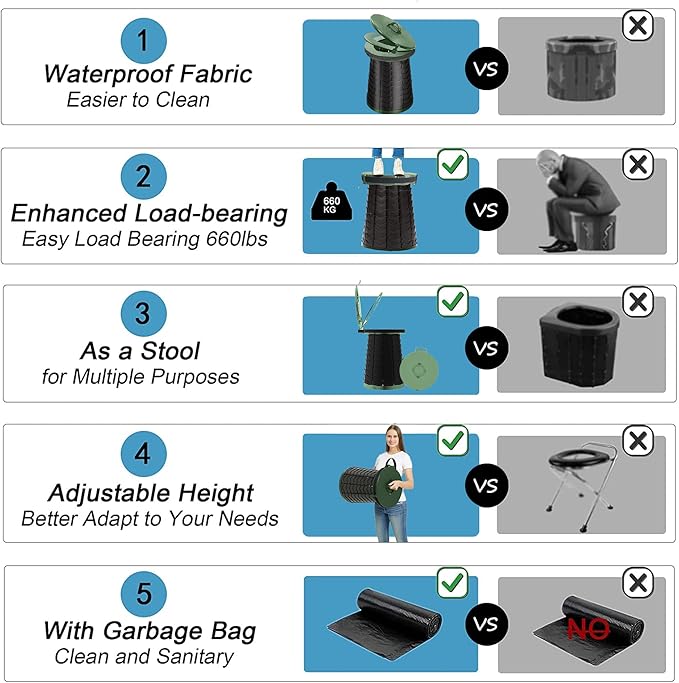 1
Waterproof Fabric
Easier to Clean

VS

2
Enhanced Load-bearing
Easy Load Bearing 660lbs

660 KG

VS

3
As a Stool
for Multiple Purposes

VS

4
Adjustable Height
Better Adapt to Your Needs

VS

5
With Garbage Bag
Clean and Sanitary

VS

NO