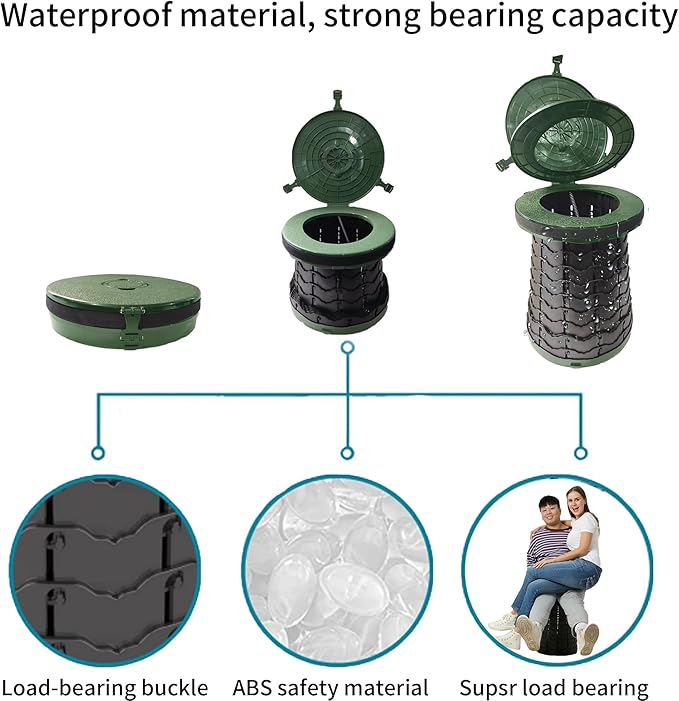 Waterproof material, strong bearing capacity

Load-bearing buckle

ABS safety material

Supsr load bearing